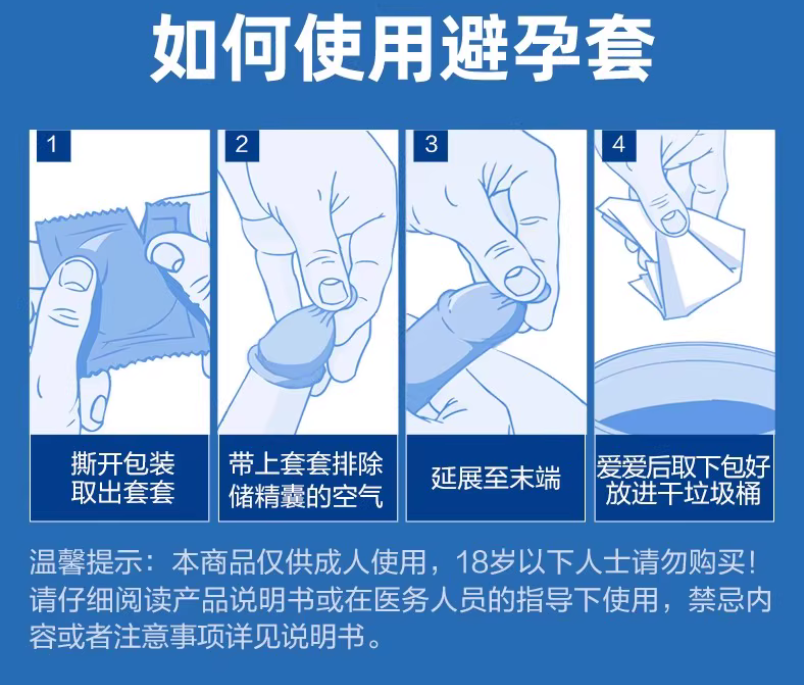 如何使用避孕套

1
撕开包装
取出套套

2
带上套套排除
储精囊的空气

3
延展至末端

4
爱爱后取下包好
放进干垃圾桶

温馨提示：本商品仅供成人使用，18岁以下人士请勿购买！请仔细阅读产品说明书或在医务人员的指导下使用，禁忌内容或者注意事项详见说明书。